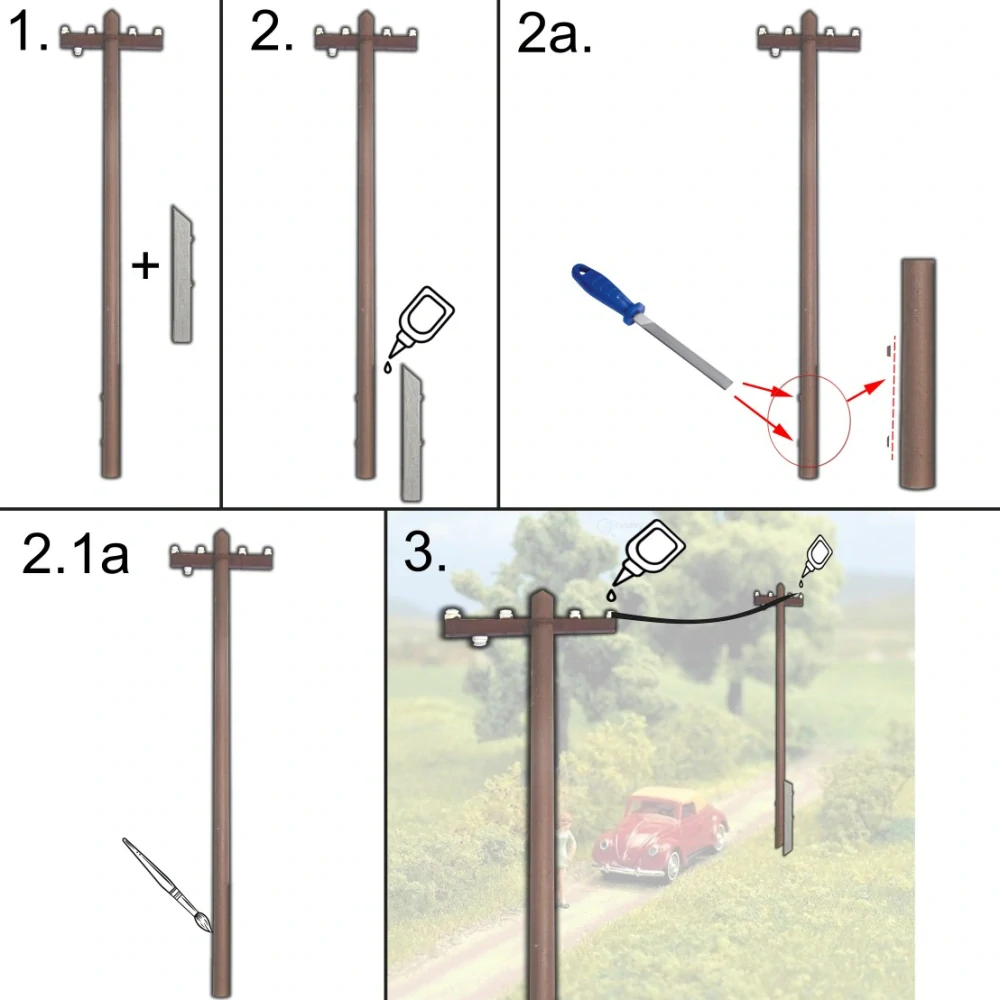 1.

+

2.

2a.

2.1a

3.